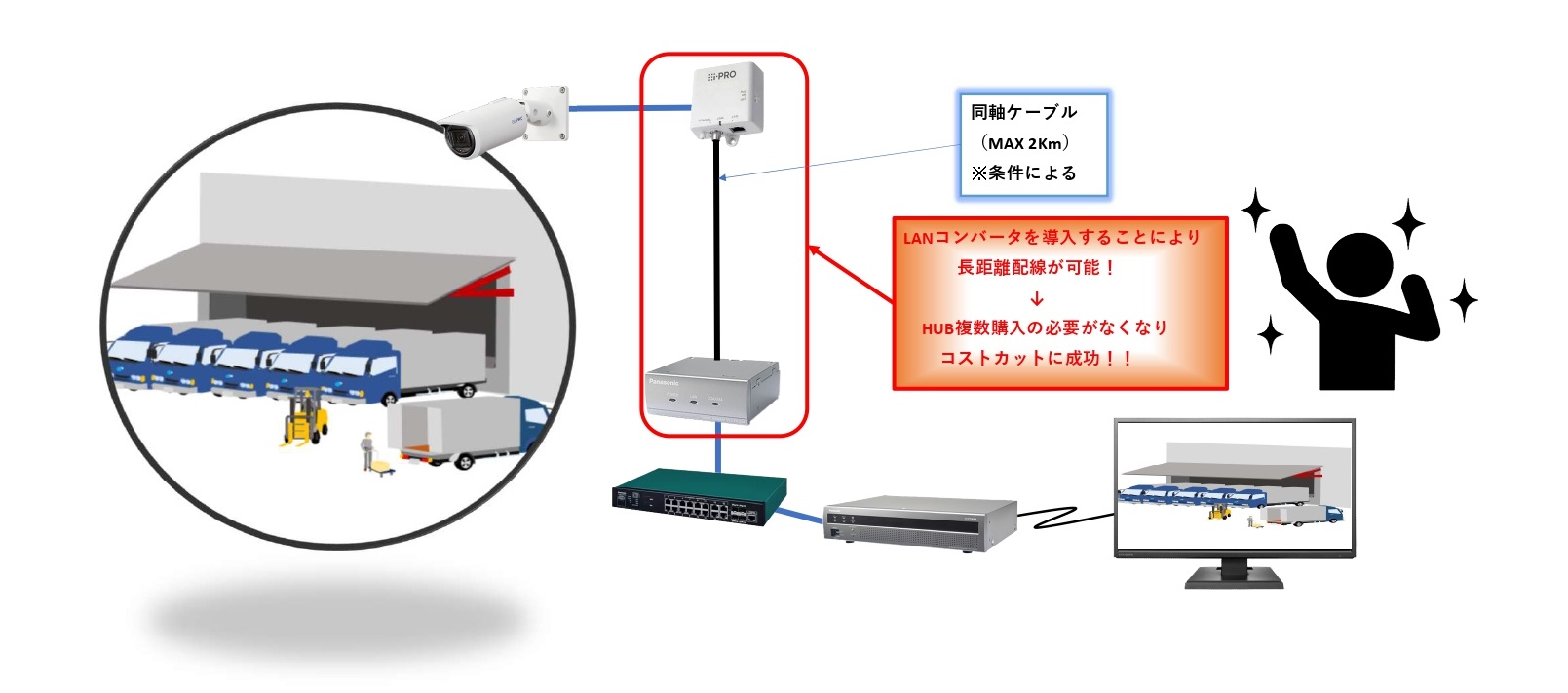 i-PRO

同軸ケーブル
(MAX 2Km)
※条件による

LANコンバータを導入することにより
長距離配線が可能！
↓
HUB複数購入の必要がなくなり
コストカットに成功！！

Panasonic