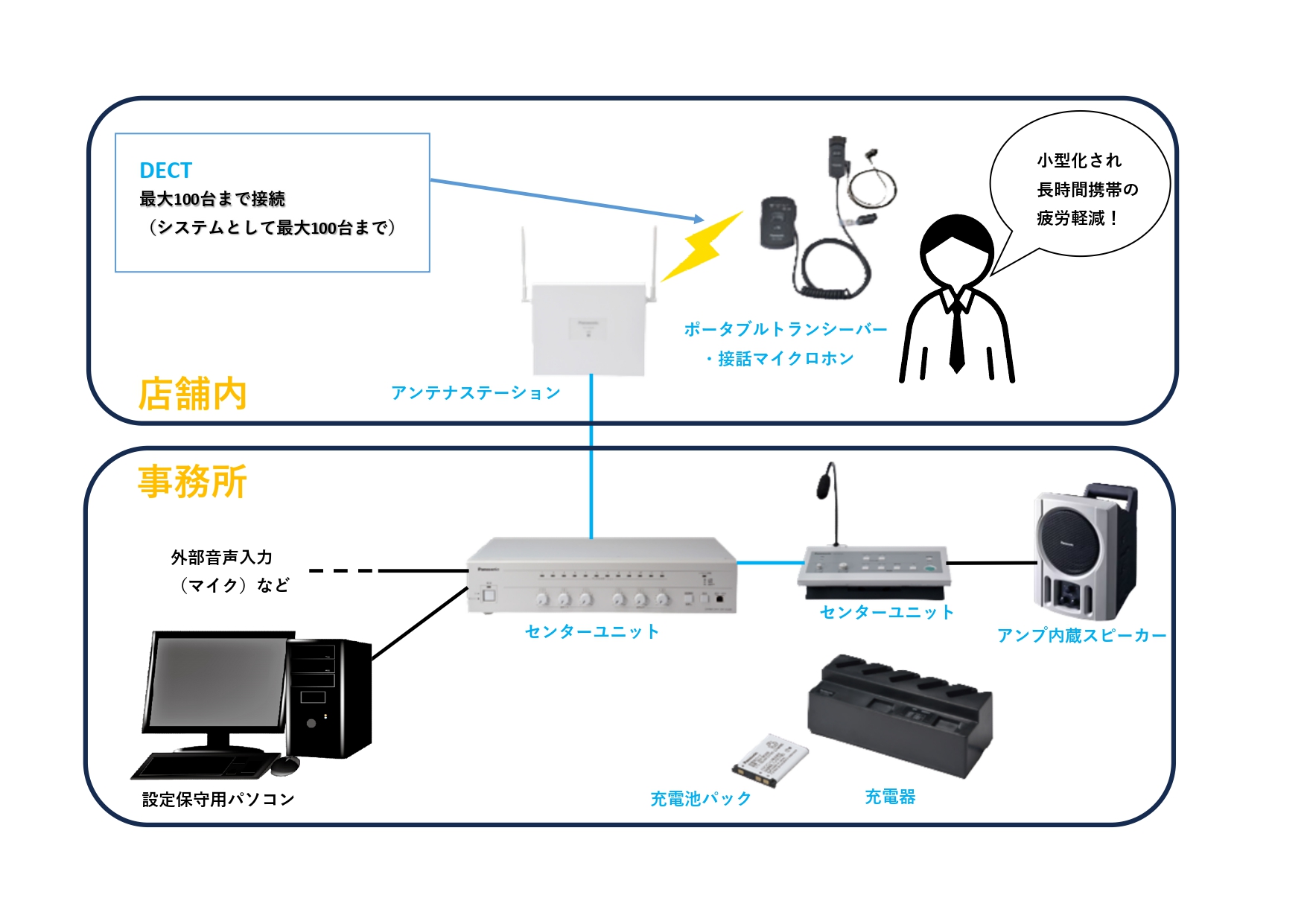 DECT
最大100台まで接続
（システムとして最大100台まで）

小型化され
長時間携帯の
疲労軽減！

ポータブルトランシーバー
・接話マイクロホン

アンテナステーション

店舗内

事務所

外部音声入力
（マイク）など

センターユニット

センターユニット

アンプ内蔵スピーカー

設定保守用パソコン

充電池パック

充電器