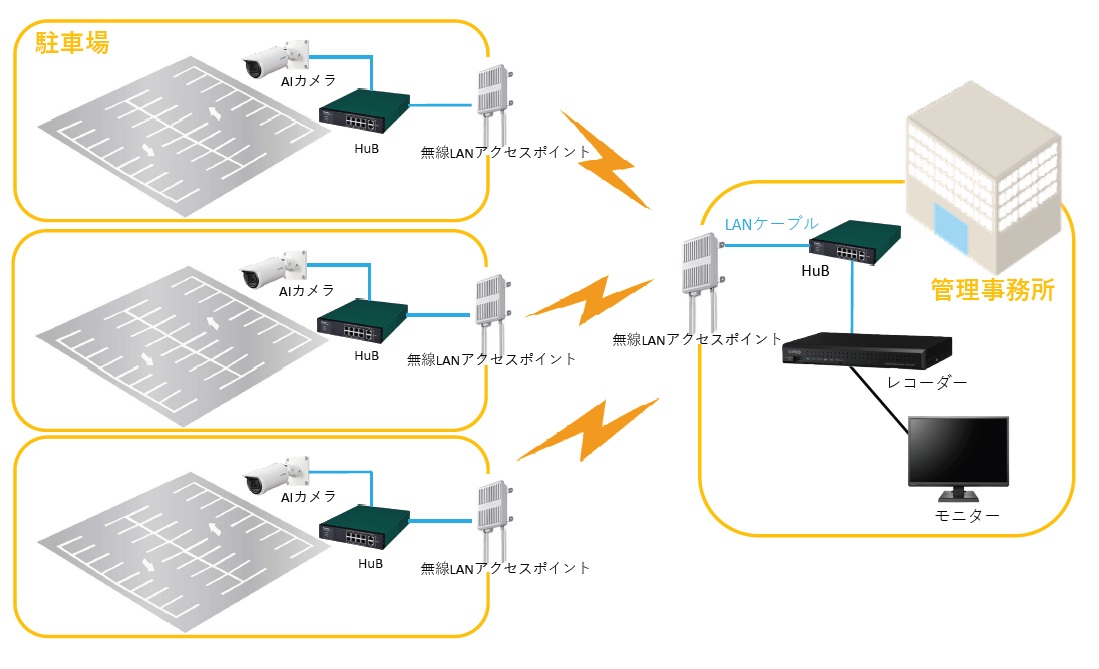 駐車場

AIカメラ

HuB

無線LANアクセスポイント

AIカメラ

HuB

無線LANアクセスポイント

AIカメラ

HuB

無線LANアクセスポイント

LANケーブル

HuB

管理事務所

無線LANアクセスポイント

レコーダー

モニター